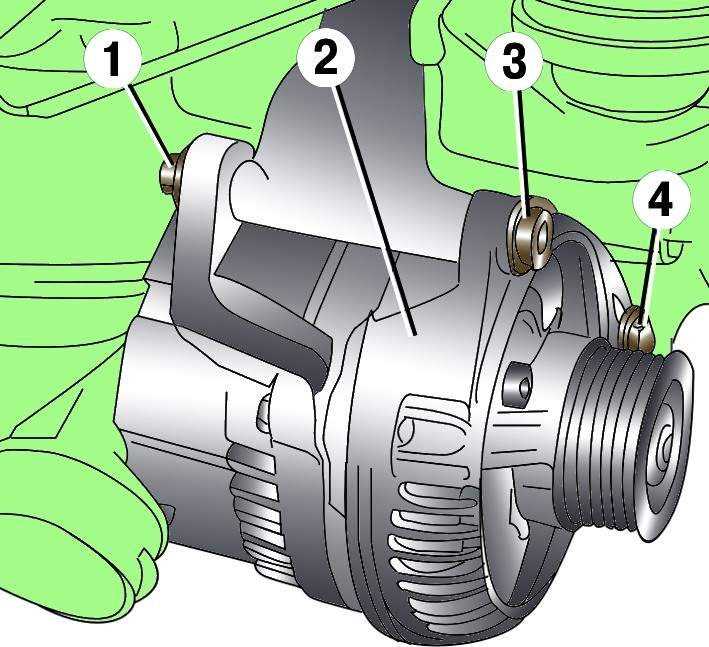 1
2
3
4