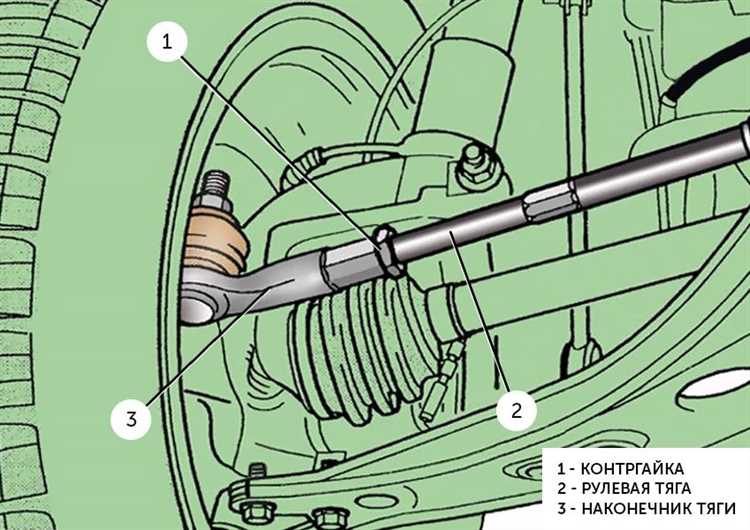 1

3

2

1 - КОНТРГАЙКА
2 - РУЛЕВАЯ ТЯГА
3 - НАКОНЕЧНИК ТЯГИ