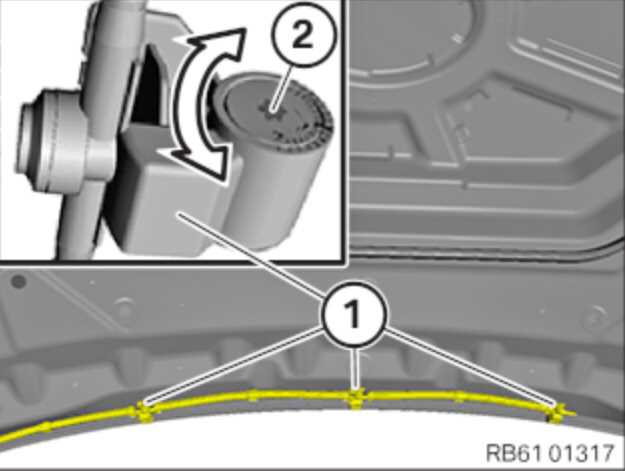 2

1

RB61 01317