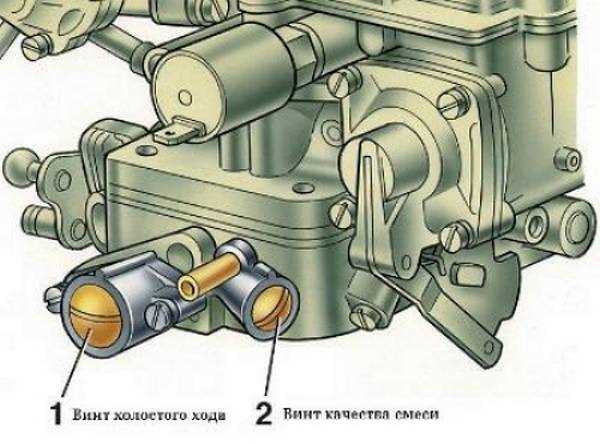 1 Винт холостого хода
2 Винт качества смеси